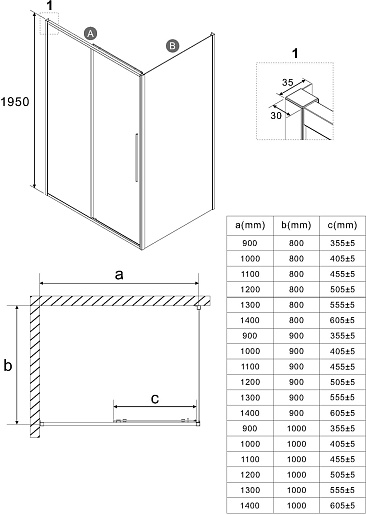 1

A

B

1950

1

35

30

a

b

c

| a(mm) | b(mm) | c(mm) |
|---|---|---|
| 900 | 800 | 355±5 |
| 1000 | 800 | 405±5 |
| 1100 | 800 | 455±5 |
| 1200 | 800 | 505±5 |
| 1300 | 800 | 555±5 |
| 1400 | 800 | 605±5 |
| 900 | 900 | 355±5 |
| 1000 | 900 | 405±5 |
| 1100 | 900 | 455±5 |
| 1200 | 900 | 505±5 |
| 1300 | 900 | 555±5 |
| 1400 | 900 | 605±5 |
| 900 | 1000 | 355±5 |
| 1000 | 1000 | 405±5 |
| 1100 | 1000 | 455±5 |
| 1200 | 1000 | 505±5 |
| 1300 | 1000 | 555±5 |
| 1400 | 1000 | 605±5 |